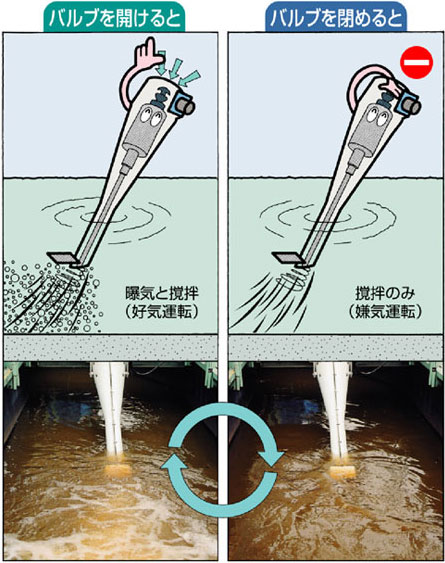 バルブを開けると

曝気と撹拌
(好気運転)

バルブを閉めると

撹拌のみ
(嫌気運転)